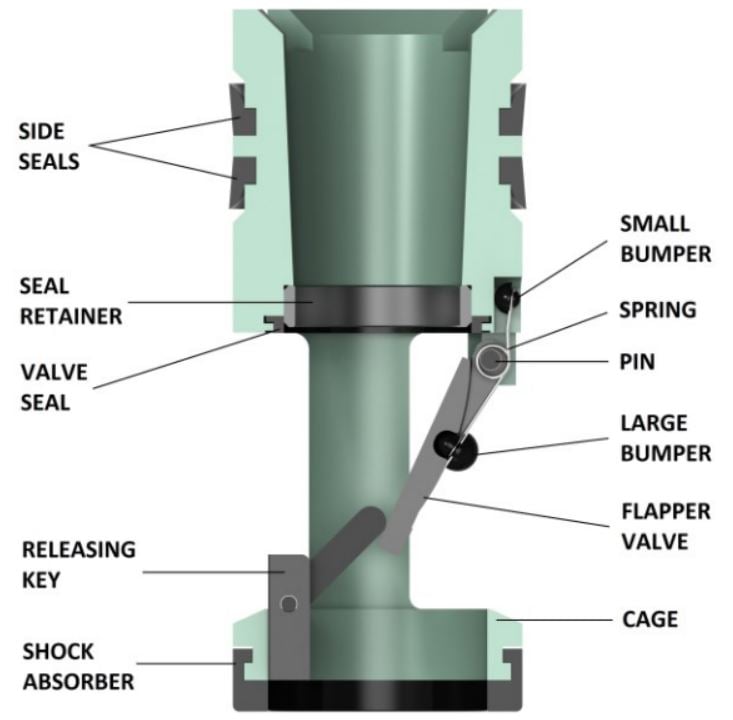 SIDE SEALS

SEAL RETAINER

VALVE SEAL

RELEASING KEY

SHOCK ABSORBER

SMALL BUMPER

SPRING

PIN

LARGE BUMPER

FLAPPER VALVE

CAGE