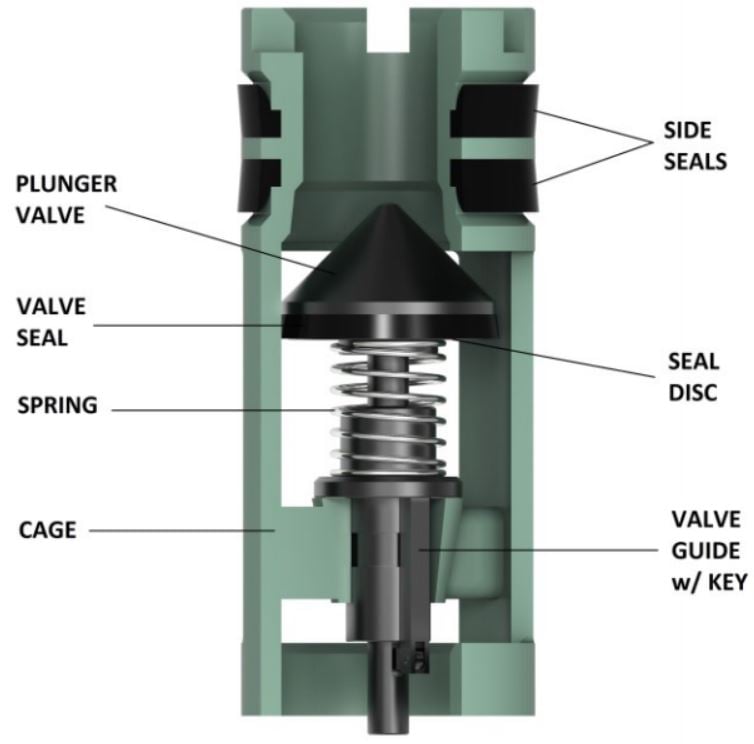 SIDE SEALS

PLUNGER VALVE

VALVE SEAL

SEAL DISC

SPRING

CAGE

VALVE GUIDE w/ KEY